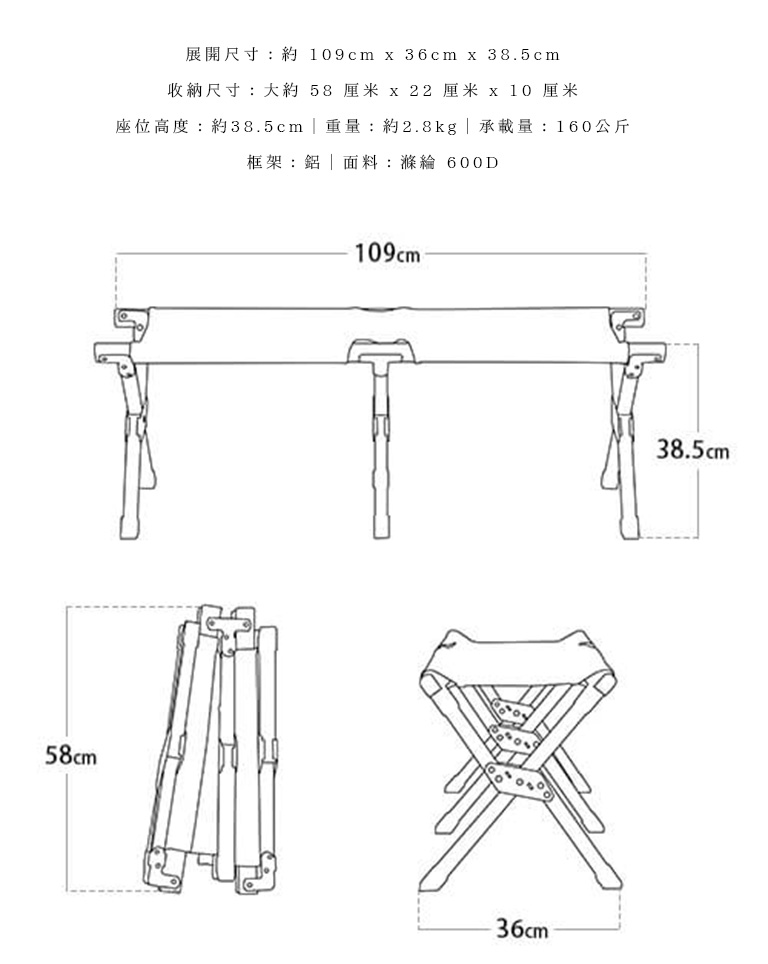 展開尺寸：約 109cm x 36cm x 38.5cm

收納尺寸：大約 58 厘米 x 22 厘米 x 10 厘米

座位高度：約38.5cm｜重量：約2.8kg｜承載量：160公斤

框架：鋁｜面料：滌綸 600D

109cm

38.5cm

58cm

36cm