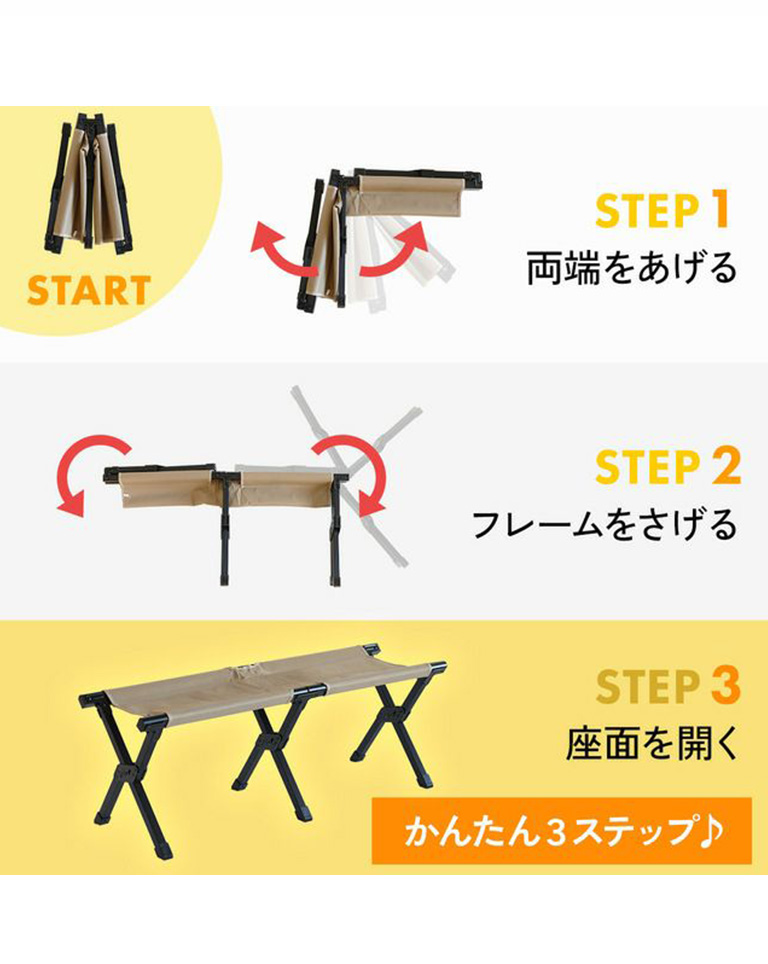 START

STEP 1
両端をあげる

STEP 2
フレームをさげる

STEP 3
座面を開く

かんたん3ステップ♪